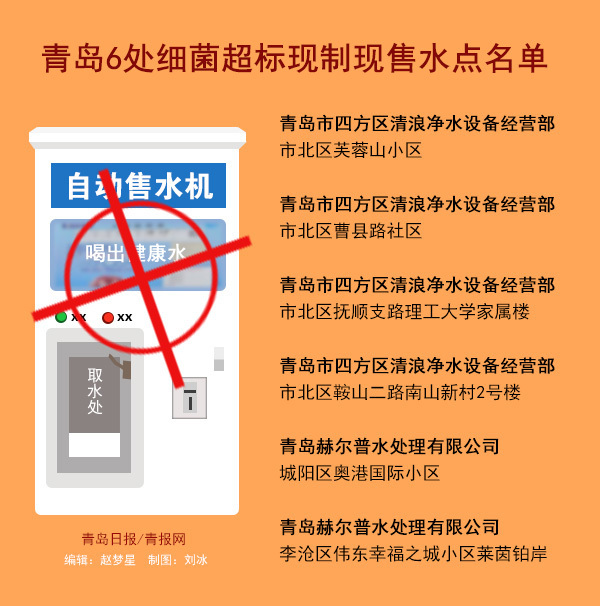 青岛6处细菌超标现制现售水点名单

自动售水机

喝出健康水

xx xx

取水处

青岛日报/青报网
编辑：赵梦星 制图：刘冰

青岛市四方区清浪净水设备经营部
市北区芙蓉山小区

青岛市四方区清浪净水设备经营部
市北区曹县路社区

青岛市四方区清浪净水设备经营部
市北区抚顺支路理工大学家属楼

青岛市四方区清浪净水设备经营部
市北区鞍山二路南山新村2号楼

青岛赫尔普水处理有限公司
城阳区奥港国际小区

青岛赫尔普水处理有限公司
李沧区伟东幸福之城小区莱茵铂岸